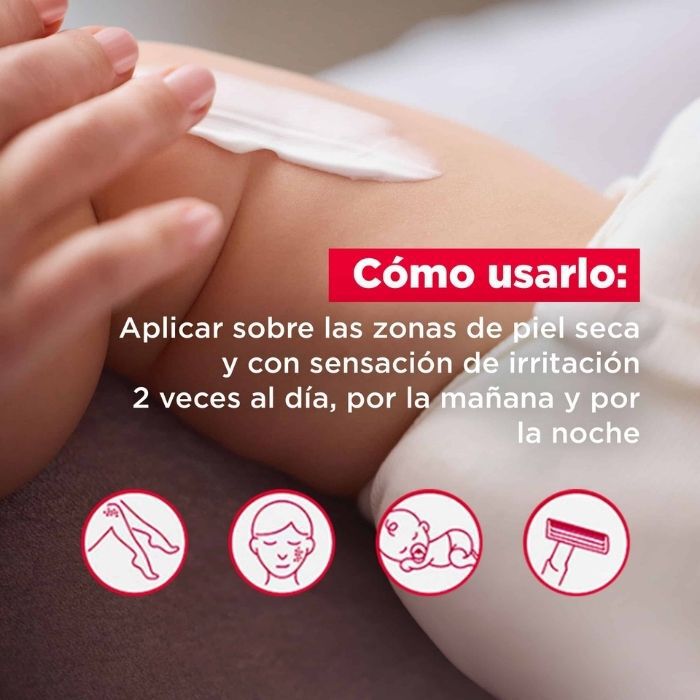 Cómo usarlo:

Aplicar sobre las zonas de piel seca y con sensación de irritación 2 veces al día, por la mañana y por la noche