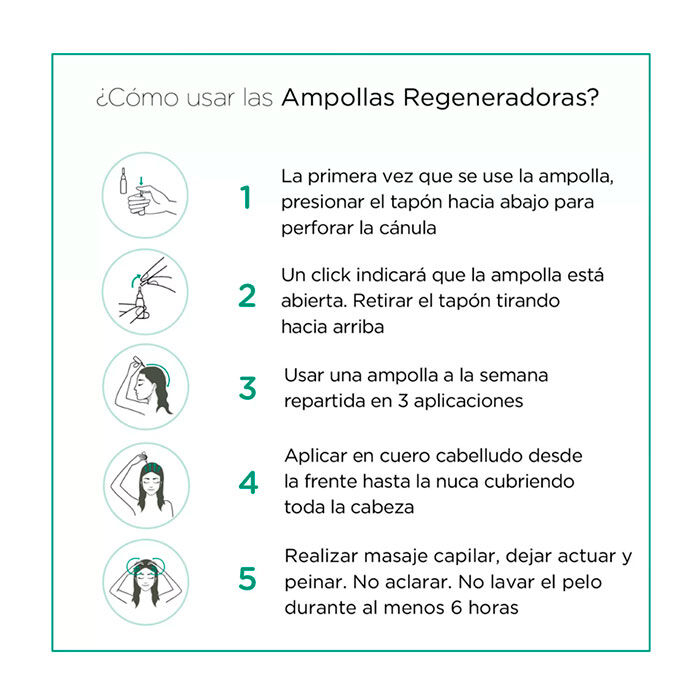 ¿Cómo usar las Ampollas Regeneradoras?

1 La primera vez que se use la ampolla, presionar el tapón hacia abajo para perforar la cánula

2 Un click indicará que la ampolla está abierta. Retirar el tapón tirando hacia arriba

3 Usar una ampolla a la semana repartida en 3 aplicaciones

4 Aplicar en cuero cabelludo desde la frente hasta la nuca cubriendo toda la cabeza

5 Realizar masaje capilar, dejar actuar y peinar. No aclarar. No lavar el pelo durante al menos 6 horas