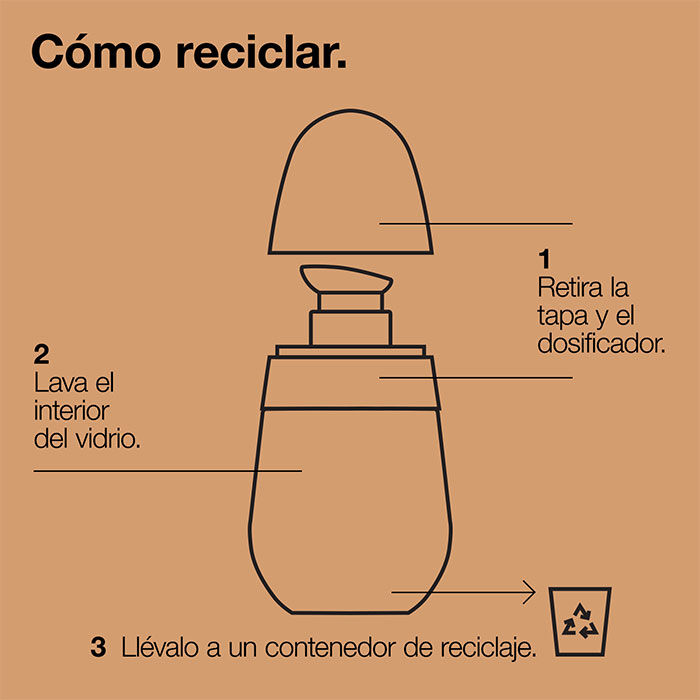 Cómo reciclar.

1
Retira la tapa y el dosificador.

2
Lava el interior del vidrio.

3 Llévalo a un contenedor de reciclaje.